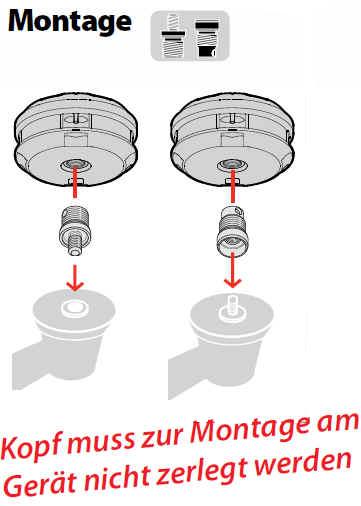 Montage

Kopf muss zur Montage am Gerät nicht zerlegt werden